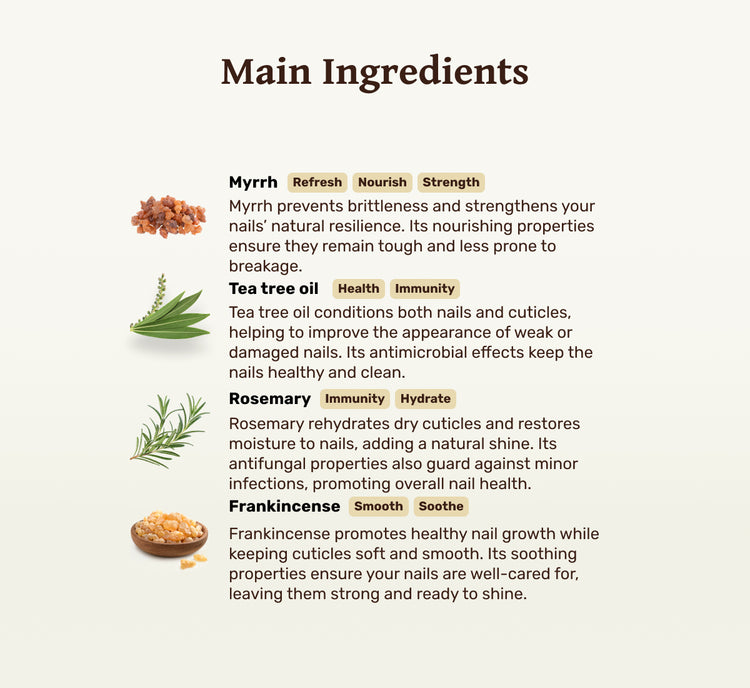 Main Ingredients

Myrrh Refresh Nourish Strength

Myrrh prevents brittleness and strengthens your nails' natural resilience. Its nourishing properties ensure they remain tough and less prone to breakage.

Tea tree oil Health Immunity

Tea tree oil conditions both nails and cuticles, helping to improve the appearance of weak or damaged nails. Its antimicrobial effects keep the nails healthy and clean.

Rosemary Immunity Hydrate

Rosemary rehydrates dry cuticles and restores moisture to nails, adding a natural shine. Its antifungal properties also guard against minor infections, promoting overall nail health.

Frankincense Smooth Soothe

Frankincense promotes healthy nail growth while keeping cuticles soft and smooth. Its soothing properties ensure your nails are well-cared for, leaving them strong and ready to shine.