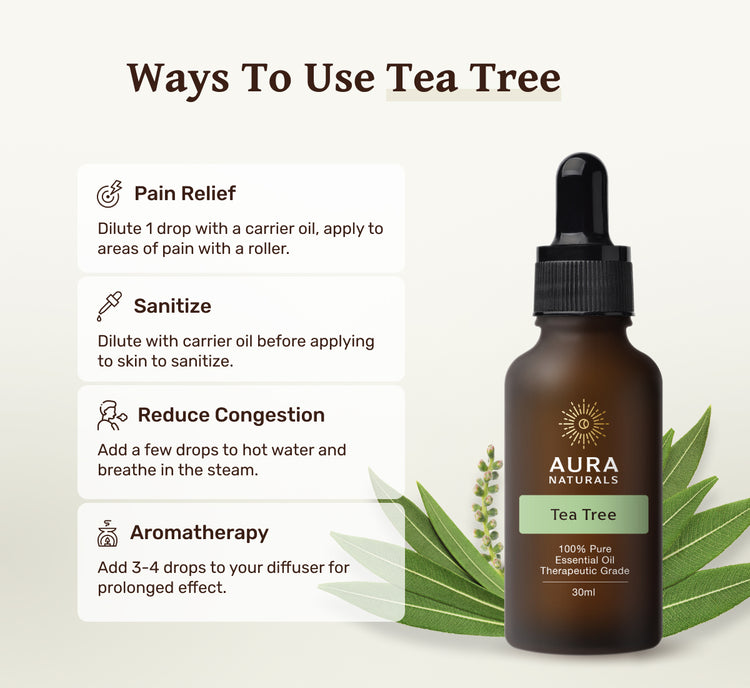 Ways To Use Tea Tree

Pain Relief

Dilute 1 drop with a carrier oil, apply to areas of pain with a roller.

Sanitize

Dilute with carrier oil before applying to skin to sanitize.

Reduce Congestion

Add a few drops to hot water and breathe in the steam.

Aromatherapy

Add 3-4 drops to your diffuser for prolonged effect.

AURA NATURALS

Tea Tree

100% Pure
Essential Oil
Therapeutic Grade

30ml