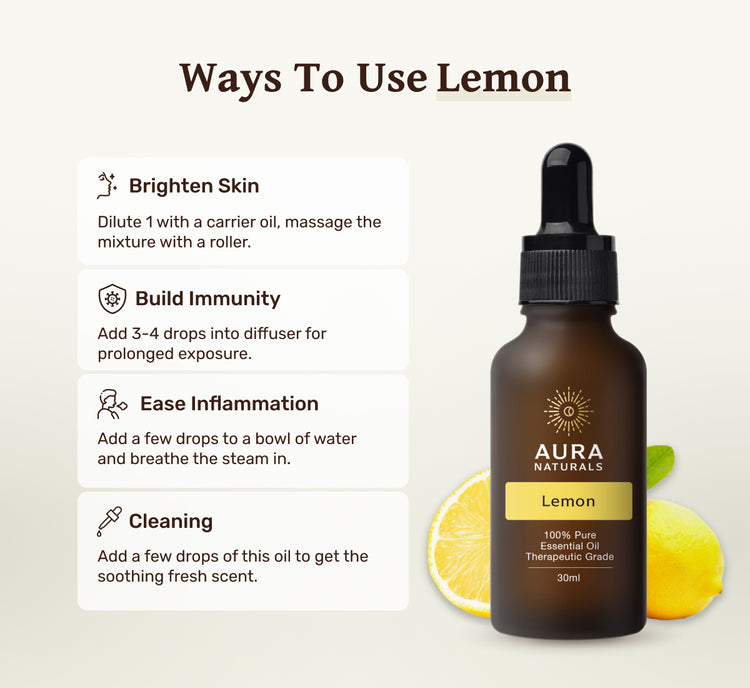 Ways To Use Lemon

Brighten Skin

Dilute 1 with a carrier oil, massage the mixture with a roller.

Build Immunity

Add 3-4 drops into diffuser for prolonged exposure.

Ease Inflammation

Add a few drops to a bowl of water and breathe the steam in.

Cleaning

Add a few drops of this oil to get the soothing fresh scent.

AURA NATURALS

Lemon

100% Pure
Essential Oil
Therapeutic Grade

30ml